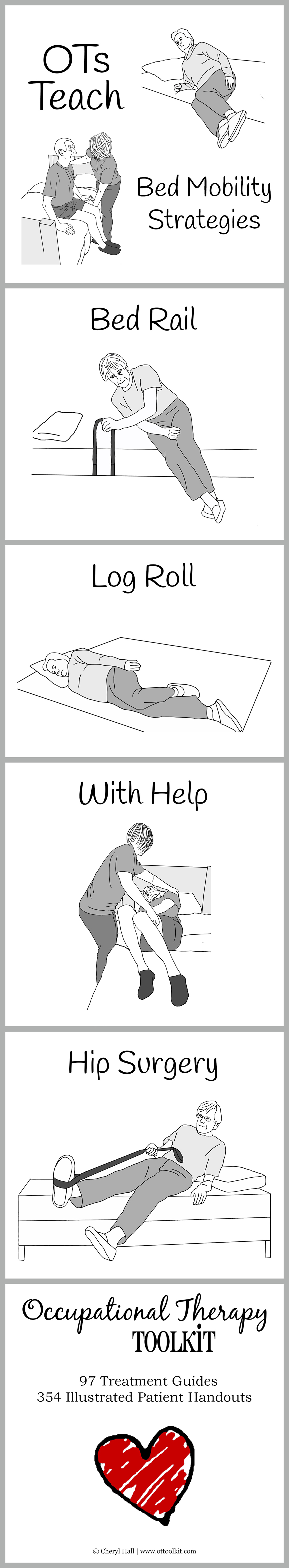 OTs Teach

Bed Mobility Strategies

Bed Rail

Log Roll

With Help

Hip Surgery

Occupational Therapy TOOLKIT

97 Treatment Guides
354 Illustrated Patient Handouts

© Cheryl Hall | www.ottoolkit.com