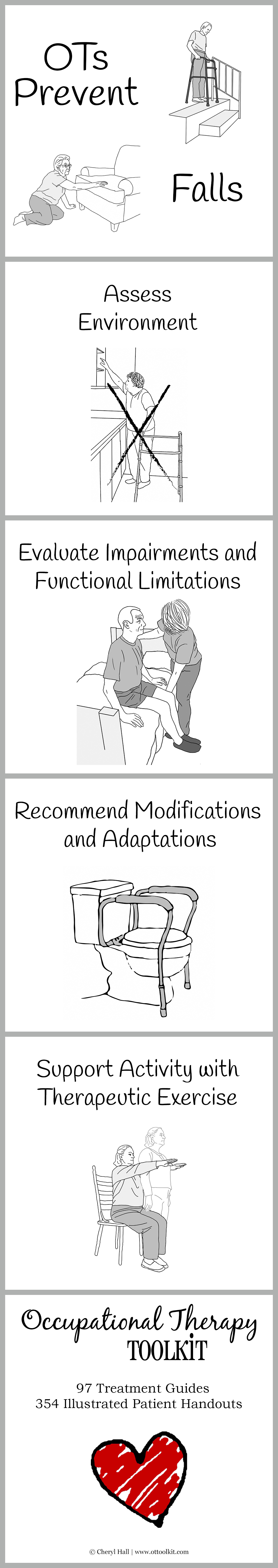 OTs Prevent Falls

Assess Environment

Evaluate Impairments and Functional Limitations

Recommend Modifications and Adaptations

Support Activity with Therapeutic Exercise

Occupational Therapy TOOLKIT

97 Treatment Guides
354 Illustrated Patient Handouts

© Cheryl Hall | www.ottoolkit.com